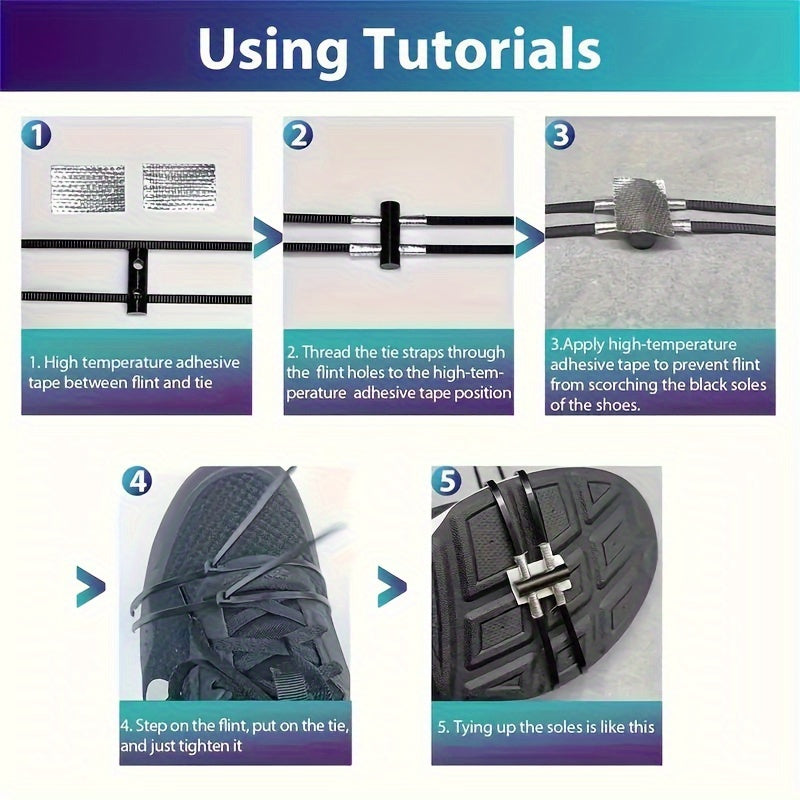 Using Tutorials

1

1. High temperature adhesive tape between flint and tie

2

2. Thread the tie straps through the flint holes to the high-temperature adhesive tape position

3

3.Apply high-temperature adhesive tape to prevent flint from scorching the black soles of the shoes.

4

4. Step on the flint, put on the tie, and just tighten it

5

5. Tying up the soles is like this