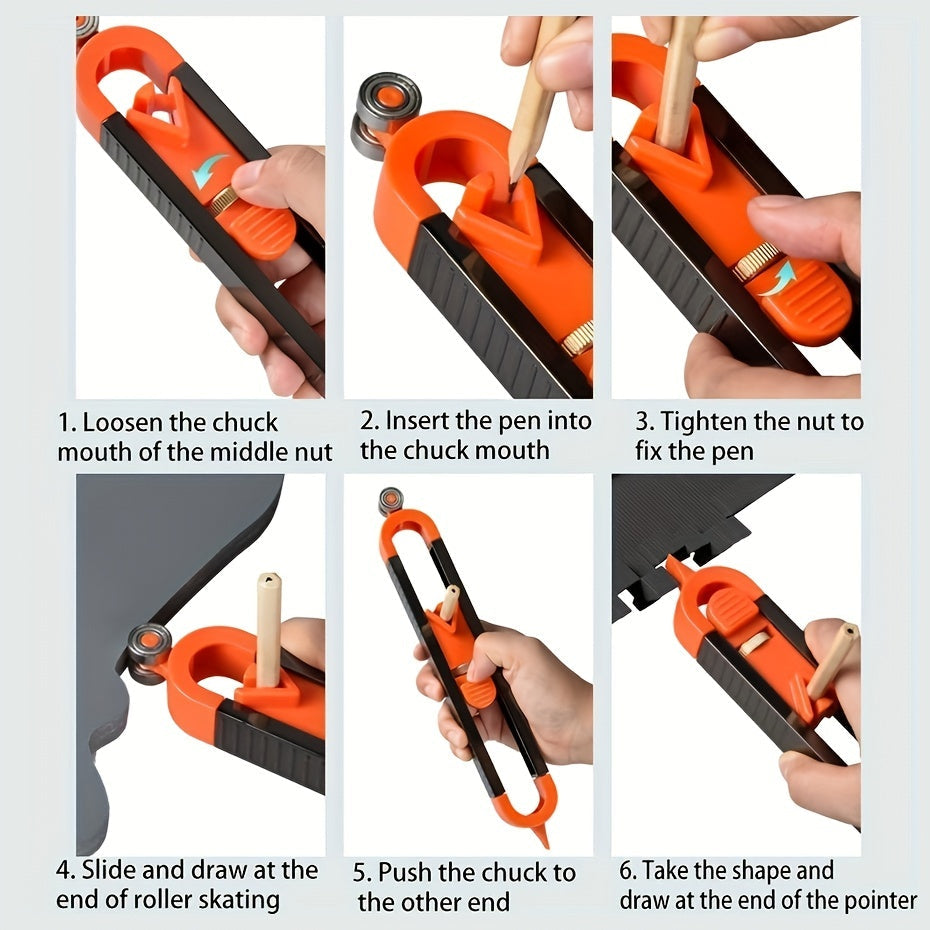 1. Loosen the chuck mouth of the middle nut

2. Insert the pen into the chuck mouth

3. Tighten the nut to fix the pen

4. Slide and draw at the end of roller skating

5. Push the chuck to the other end

6. Take the shape and draw at the end of the pointer