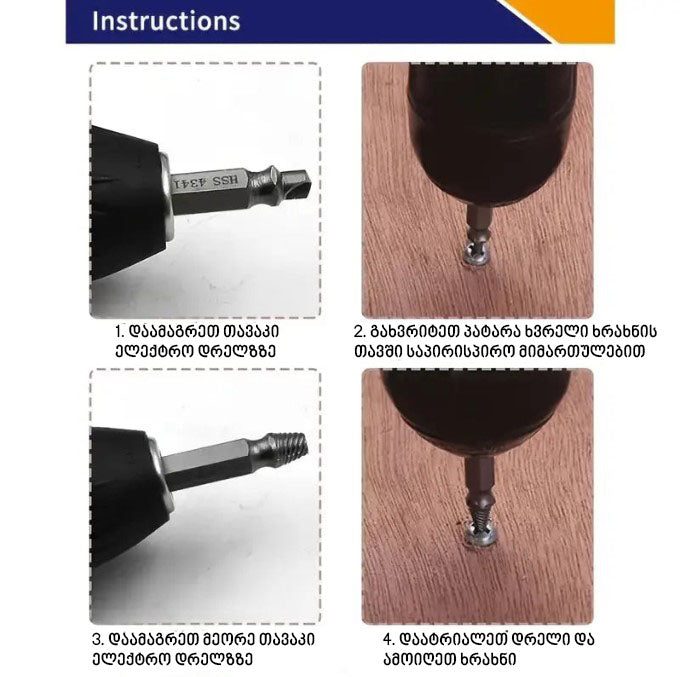 Instructions

HSS 4341

1. დაამაგრეთ თავაკი ელექტრო დრელზე

2. გახვრიტეთ პატარა ხვრელი ხრახნის თავში საპირისპირო მიმართულებით

3. დაამაგრეთ მეორე თავაკი ელექტრო დრელზე

4. დაატრიალეთ დრელი და ამოიღეთ ხრახნი