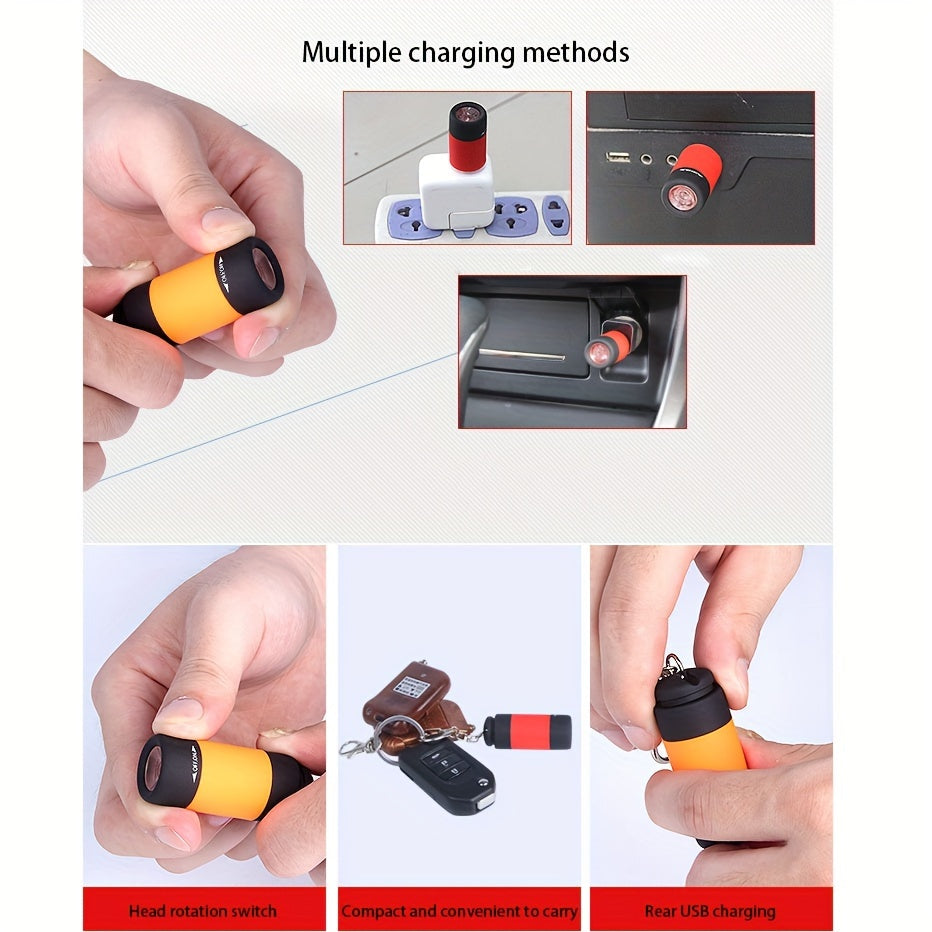 Multiple charging methods

OFF/ON

OFF/ON

Head rotation switch

Compact and convenient to carry

Rear USB charging