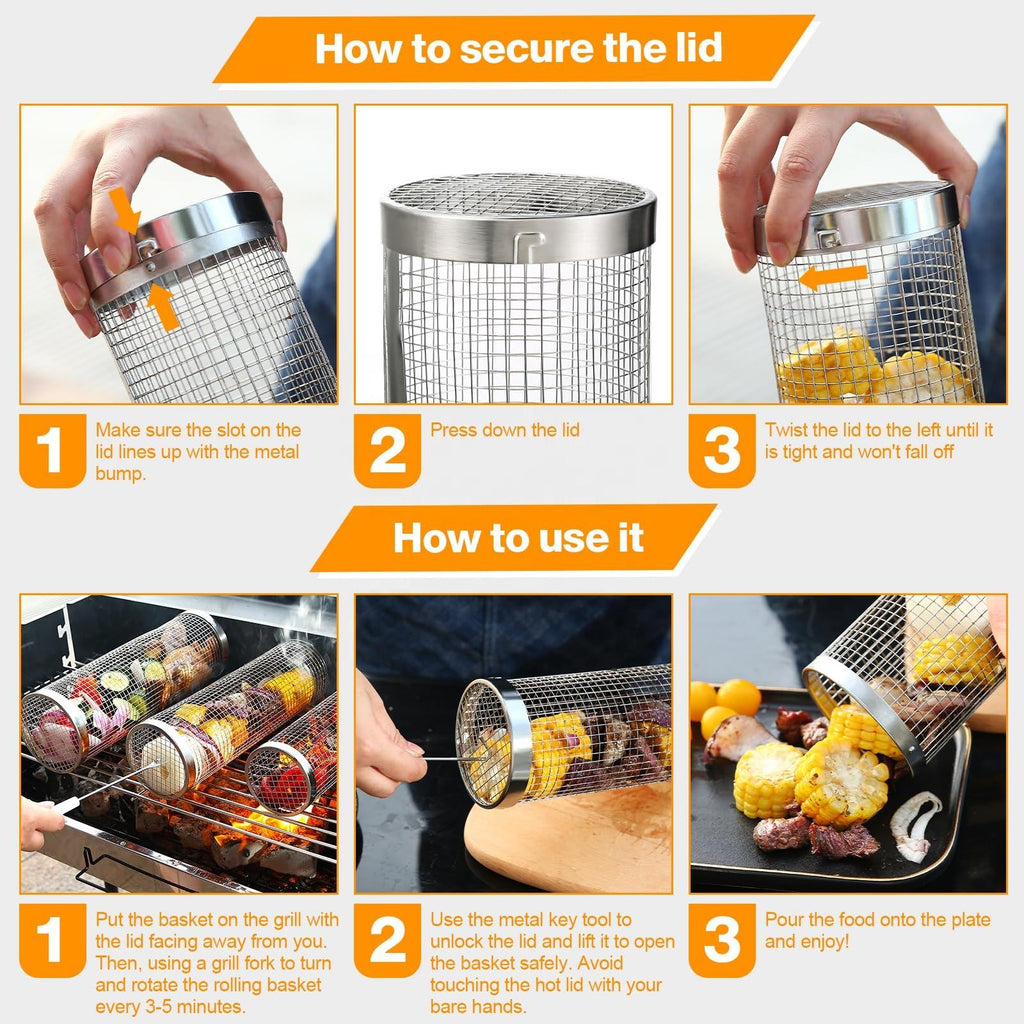 How to secure the lid

1
Make sure the slot on the lid lines up with the metal bump.

2
Press down the lid

3
Twist the lid to the left until it is tight and won't fall off

How to use it

1
Put the basket on the grill with the lid facing away from you. Then, using a grill fork to turn and rotate the rolling basket every 3-5 minutes.

2
Use the metal key tool to unlock the lid and lift it to open the basket safely. Avoid touching the hot lid with your bare hands.

3
Pour the food onto the plate and enjoy!