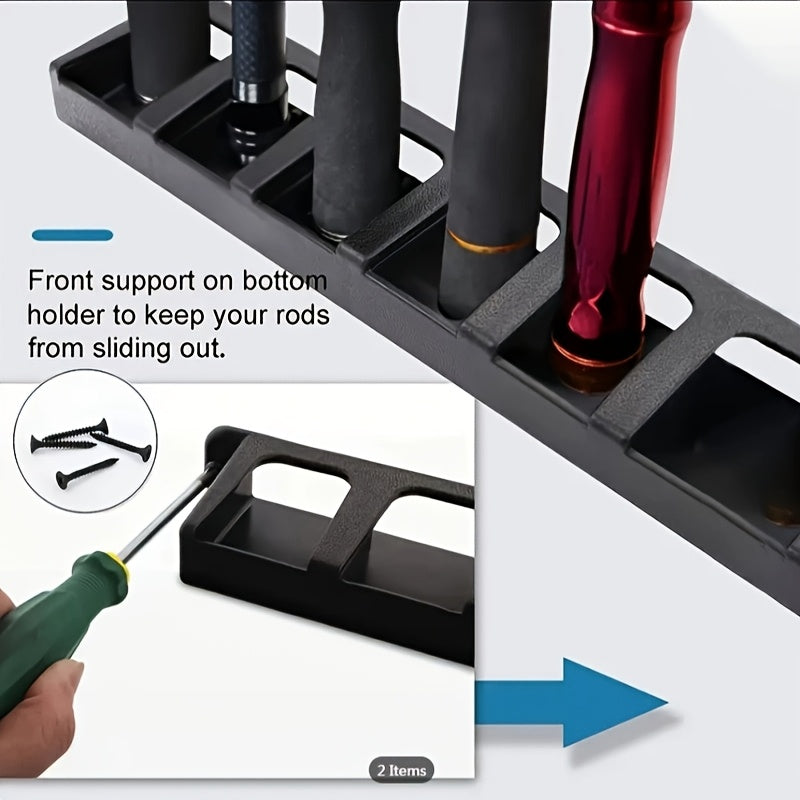 Front support on bottom holder to keep your rods from sliding out.

2 Items