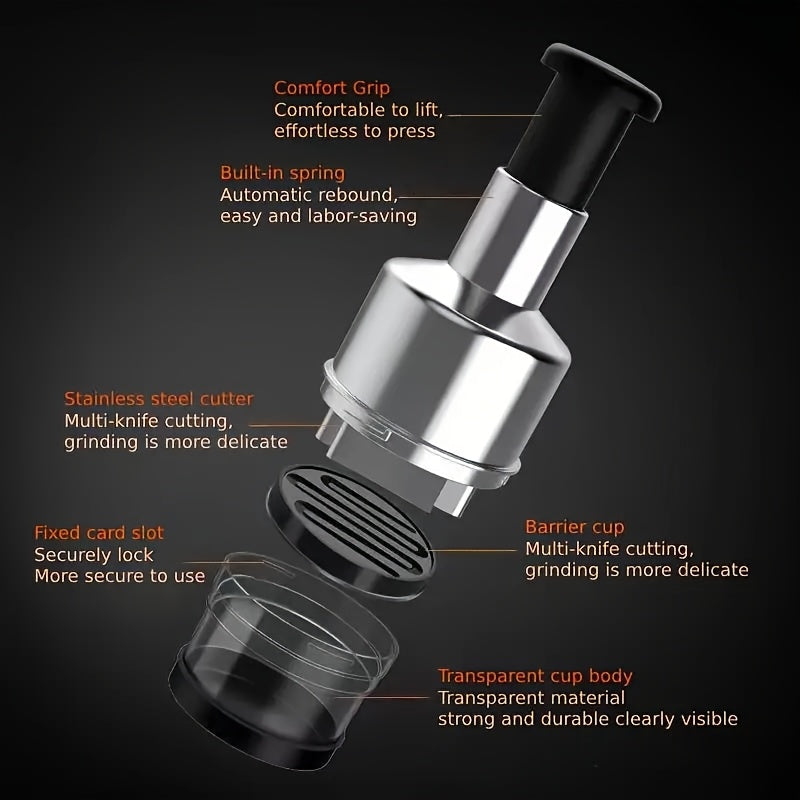 Comfort Grip
Comfortable to lift, effortless to press

Built-in spring
Automatic rebound, easy and labor-saving

Stainless steel cutter
Multi-knife cutting, grinding is more delicate

Fixed card slot
Securely lock
More secure to use

Barrier cup
Multi-knife cutting, grinding is more delicate

Transparent cup body
Transparent material
strong and durable clearly visible