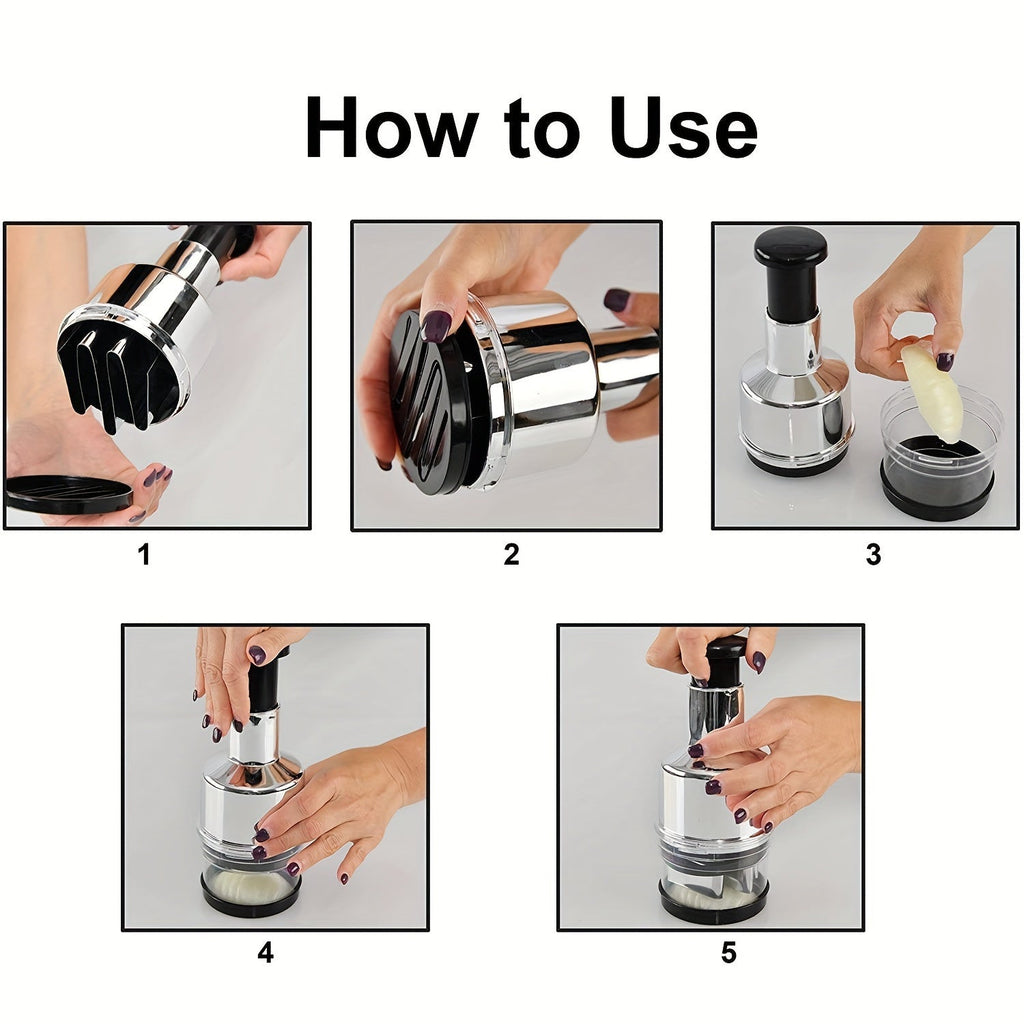 How to Use

1

2

3

4

5