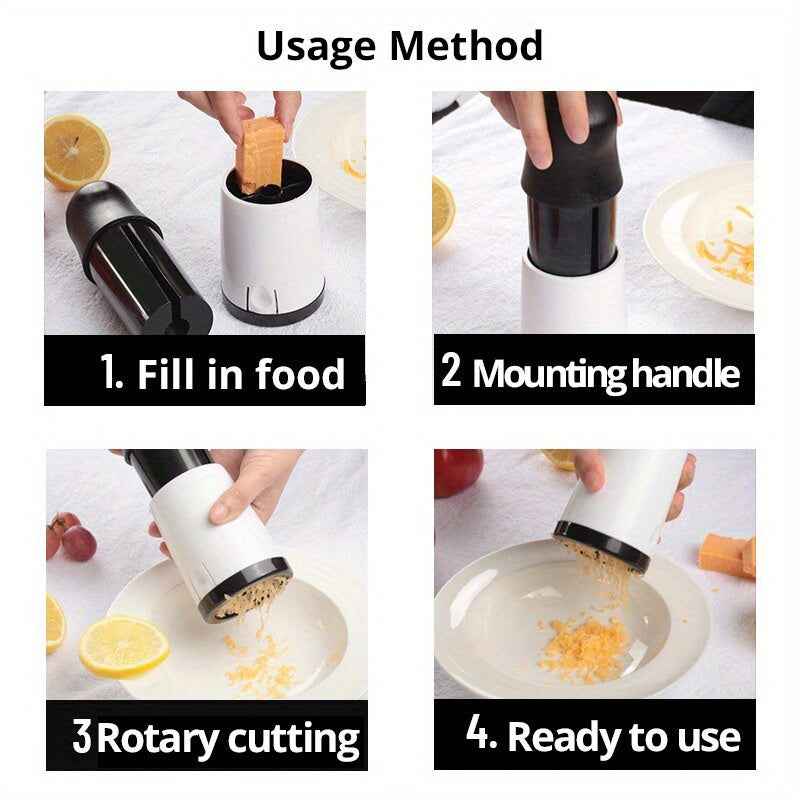 Usage Method

1. Fill in food

2 Mounting handle

3 Rotary cutting

4. Ready to use