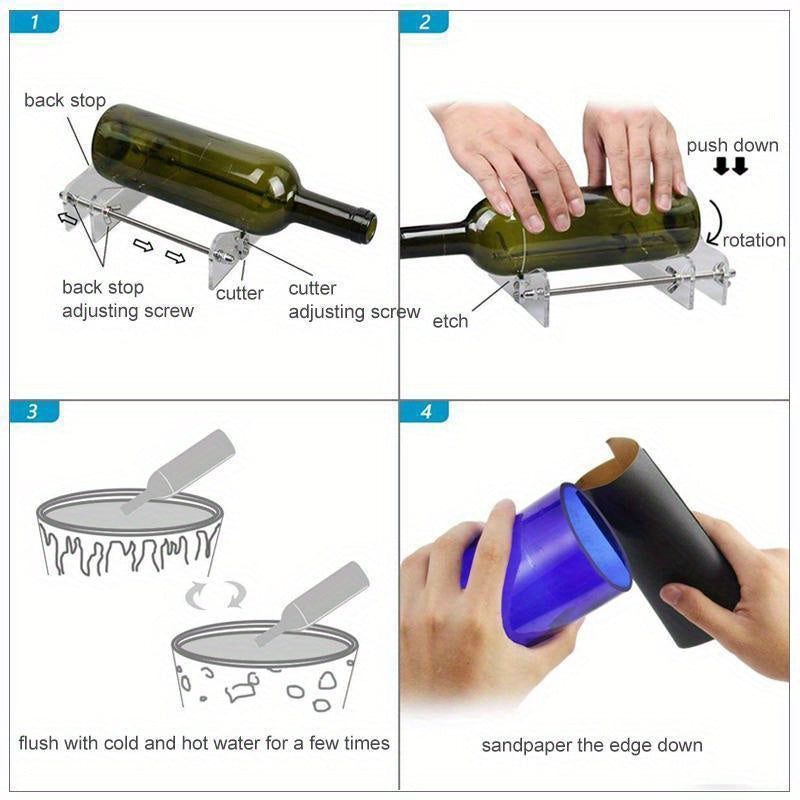 1

back stop

back stop adjusting screw

cutter

cutter adjusting screw

2

push down

rotation

etch

3

flush with cold and hot water for a few times

4

sandpaper the edge down